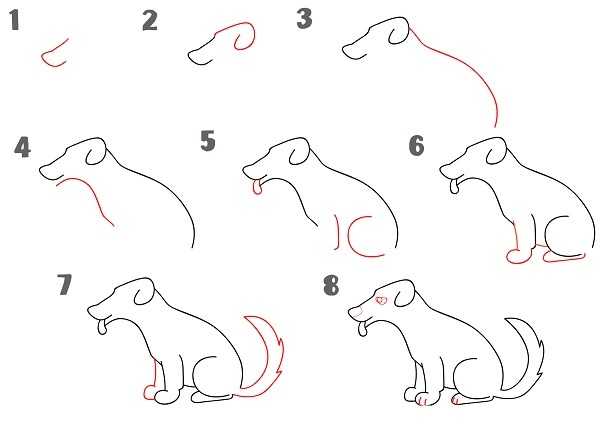 1
2
3
4
5
6
7
8