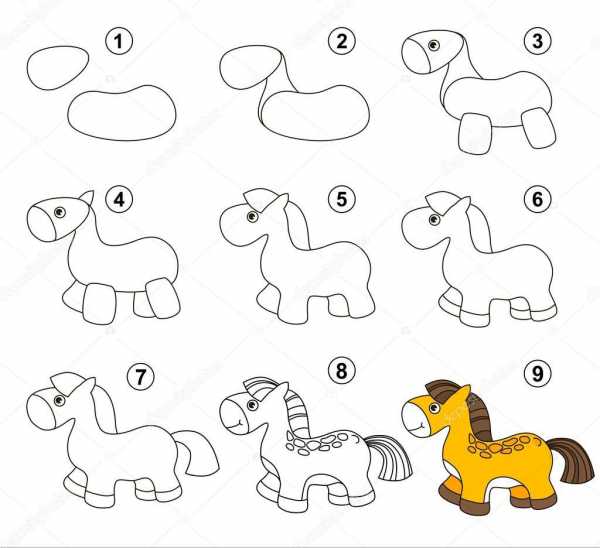 1
2
3
4
5
6
7
8
9