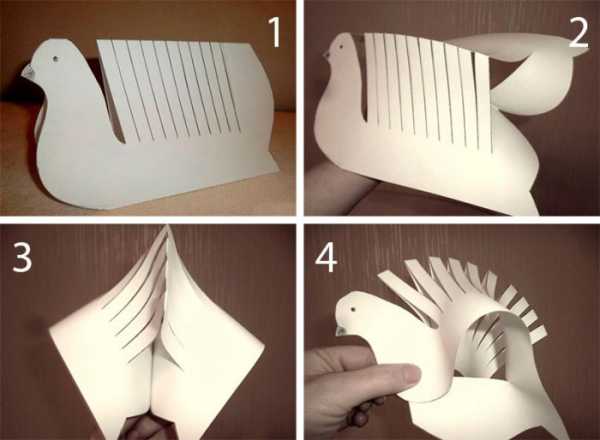 1

2

3

4