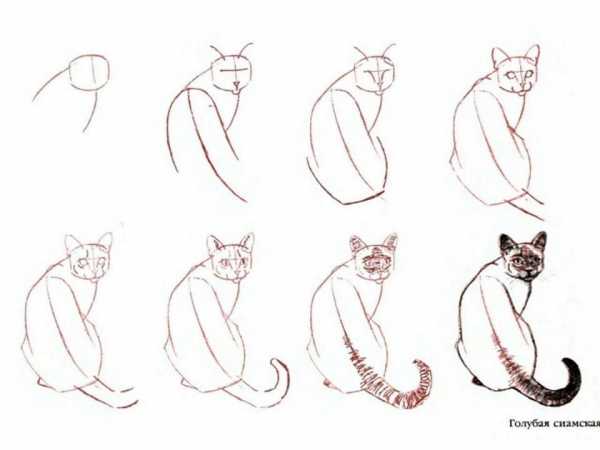 Голубая сиамская