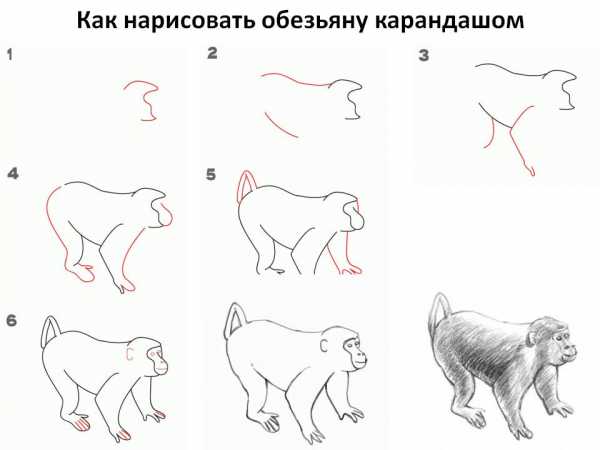 Как нарисовать обезьяну карандашом

1

2

3

4

5

6