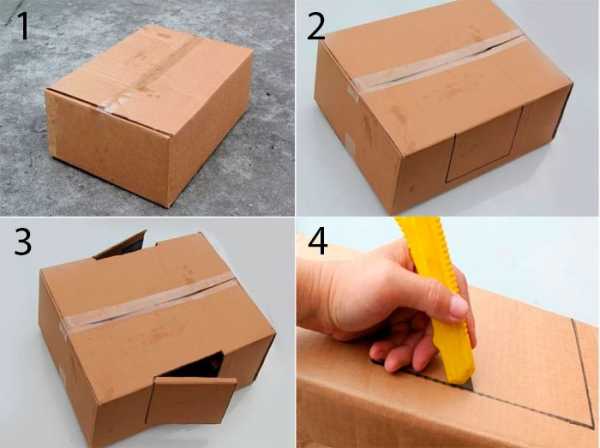 1

2

3

4