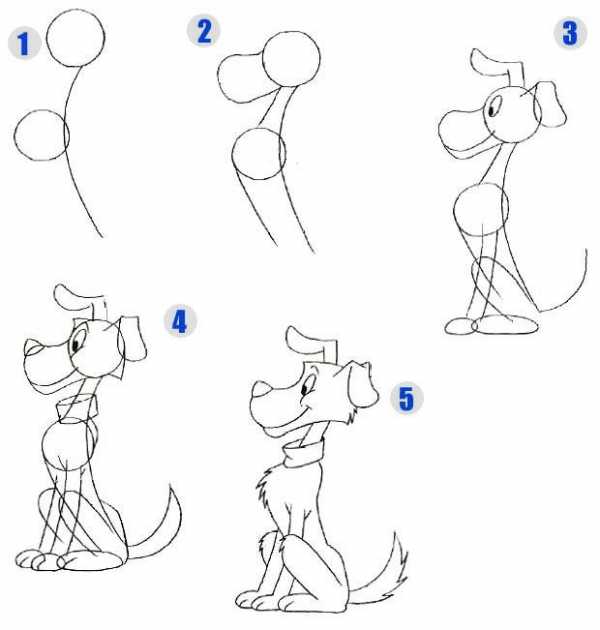 1

2

3

4

5