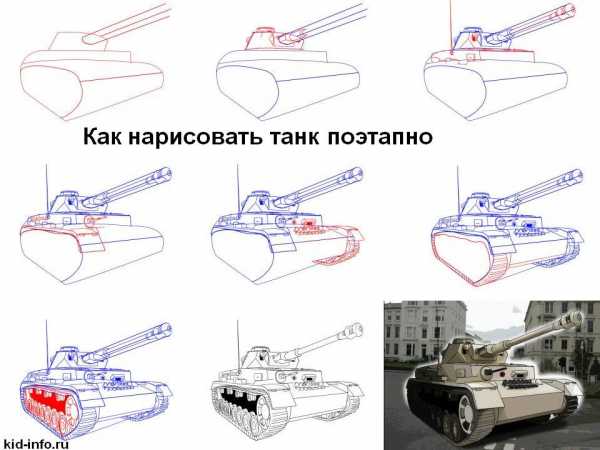 Как нарисовать танк поэтапно

kid-info.ru