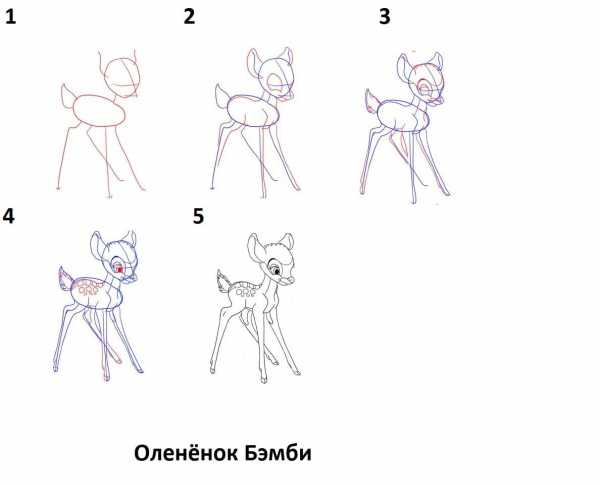 1

2

3

4

5

Оленёнок Бэмби