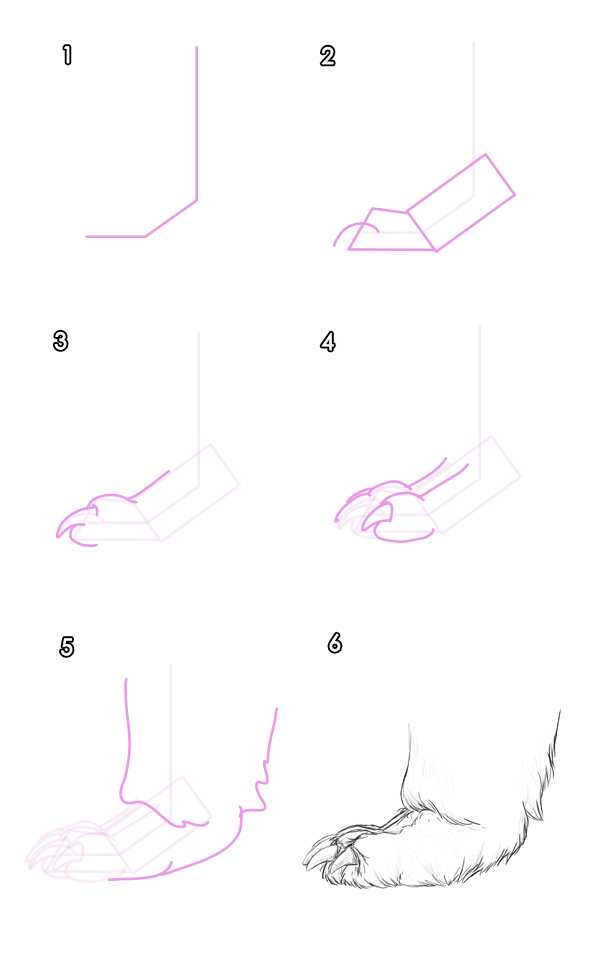 1

2

3

4

5

6