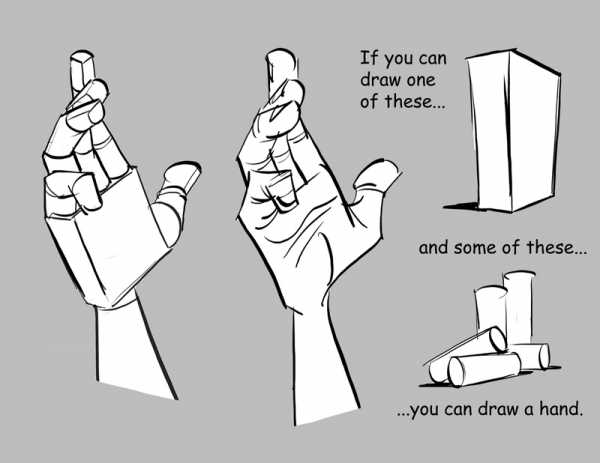 If you can draw one of these...

and some of these...

...you can draw a hand.