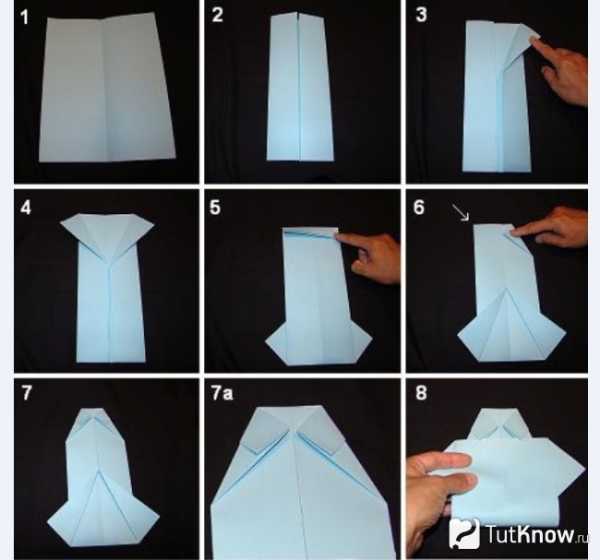 1

2

3

4

5

6

7

7a

8

TutKnow.ru