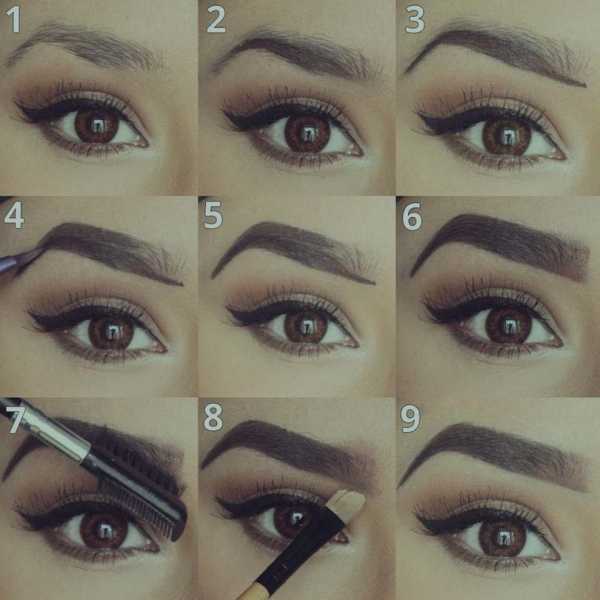 1
2
3
4
5
6
7
8
9