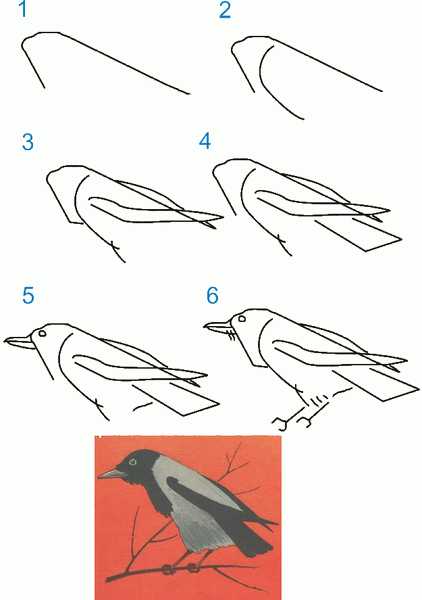 1
2
3
4
5
6