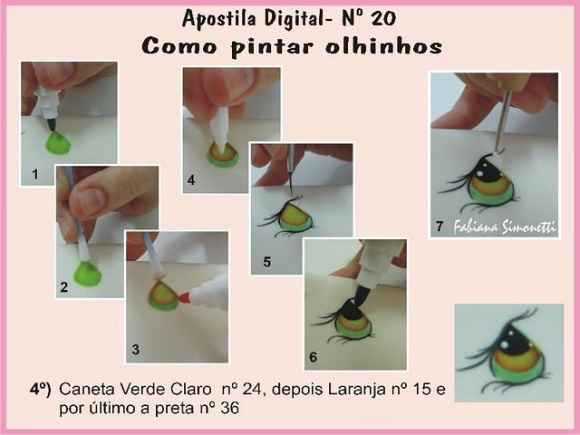 Apostila Digital- Nº 20
Como pintar olhinhos

1

2

3

4

5

6

7 Fabiana Simonetti

4º) Caneta Verde Claro nº 24, depois Laranja nº 15 e por último a preta nº 36