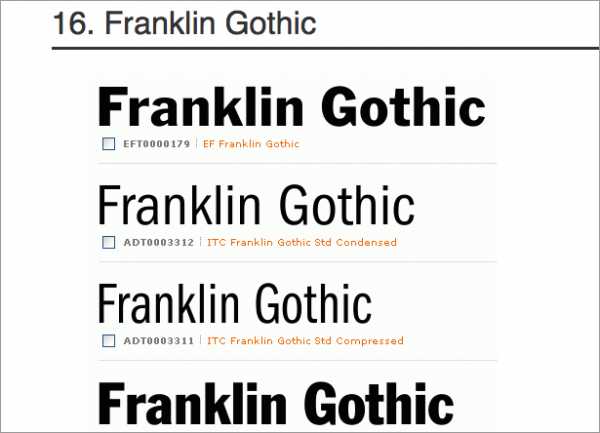 16. Franklin Gothic

Franklin Gothic

EFT0000179 | EF Franklin Gothic

Franklin Gothic

ADT0003312 | ITC Franklin Gothic Std Condensed

Franklin Gothic

ADT0003311 | ITC Franklin Gothic Std Compressed

Franklin Gothic