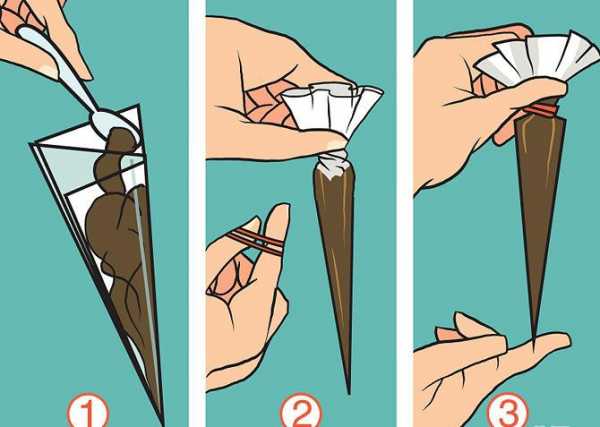 ①

②

③