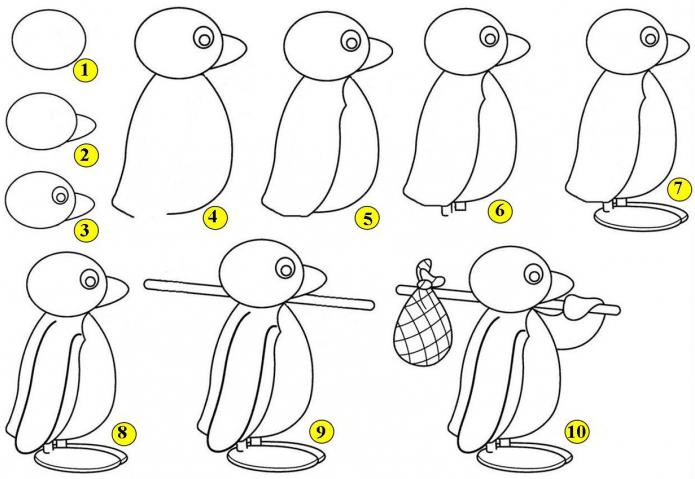 1
2
3
4
5
6
7
8
9
10