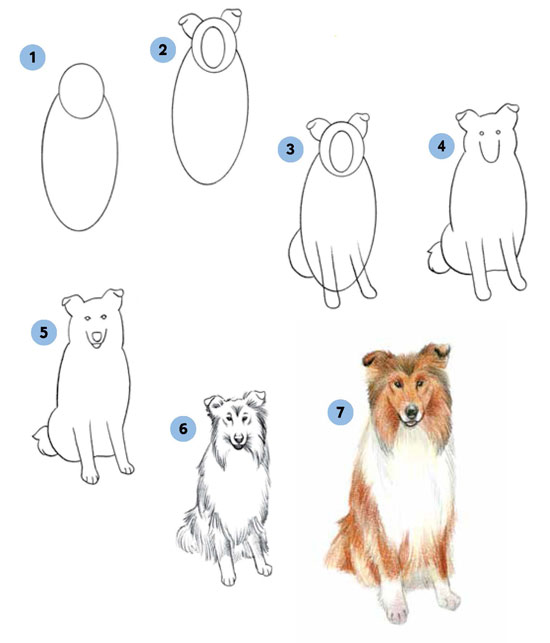 1

2

3

4

5

6

7