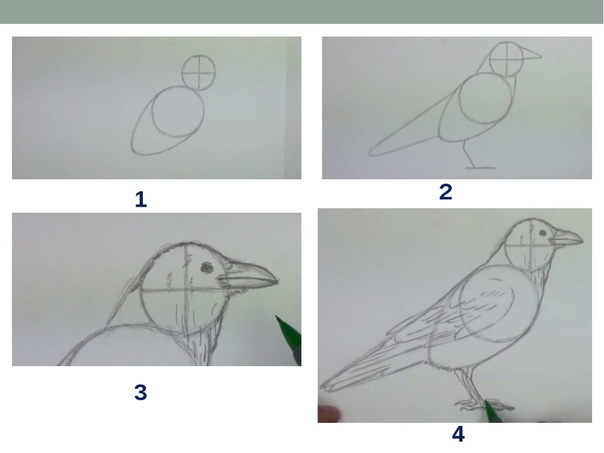 1

2

3

4