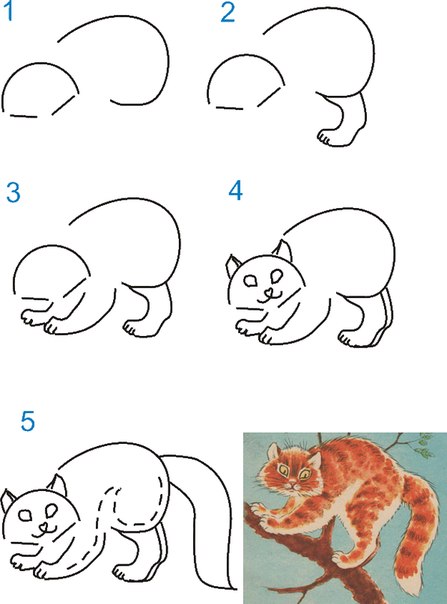 1

2

3

4

5