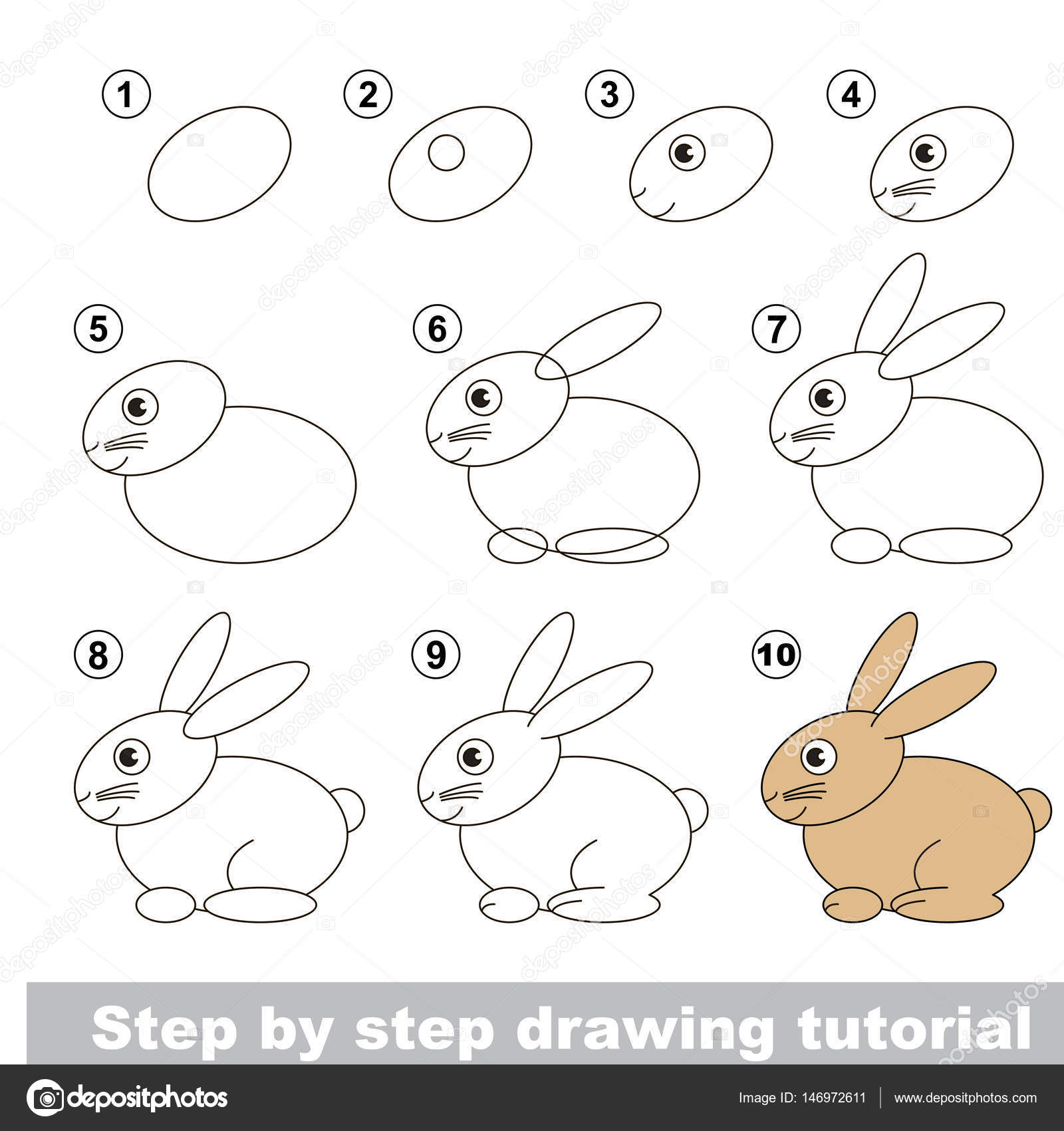 1

2

3

4

5

6

7

8

9

10

Step by step drawing tutorial

depositphotos

Image ID: 146972611 | www.depositphotos.com