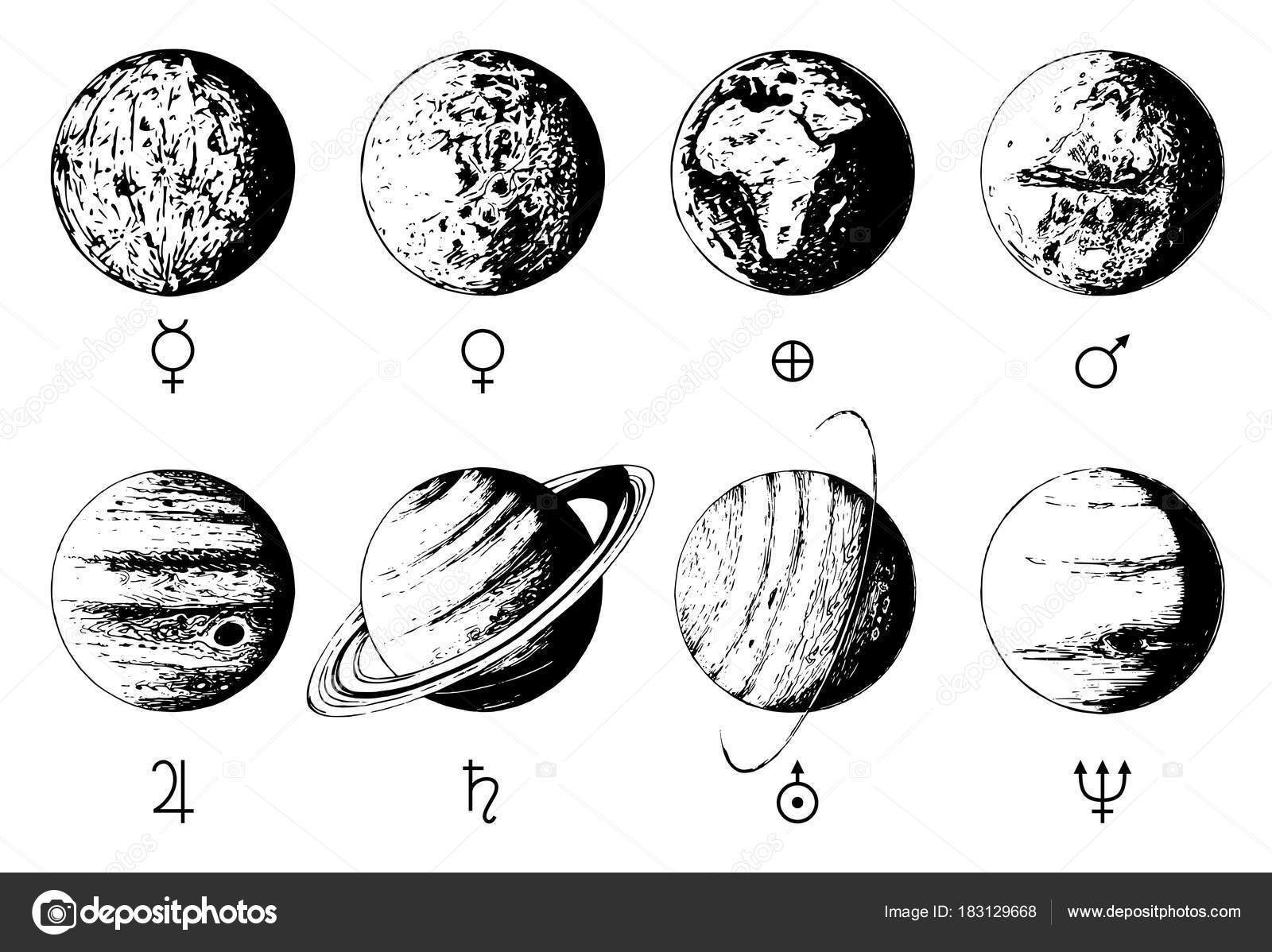 ☿ ♀ ⊕ ♂

♃ ♄ ⛢ ♆

depositphotos

Image ID: 183129668 www.depositphotos.com