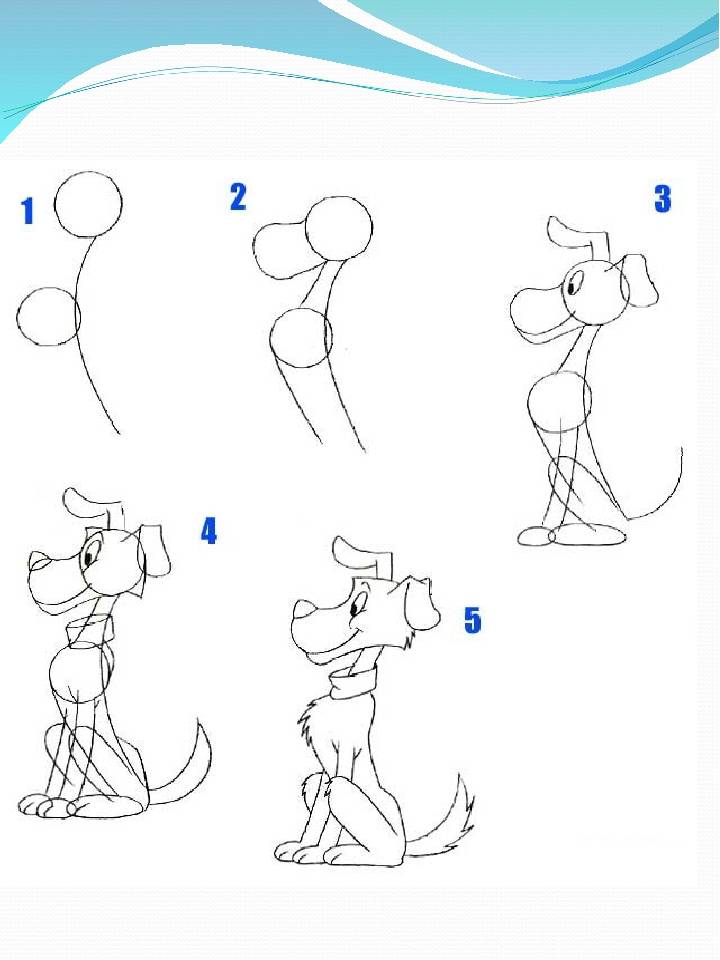 1

2

3

4

5