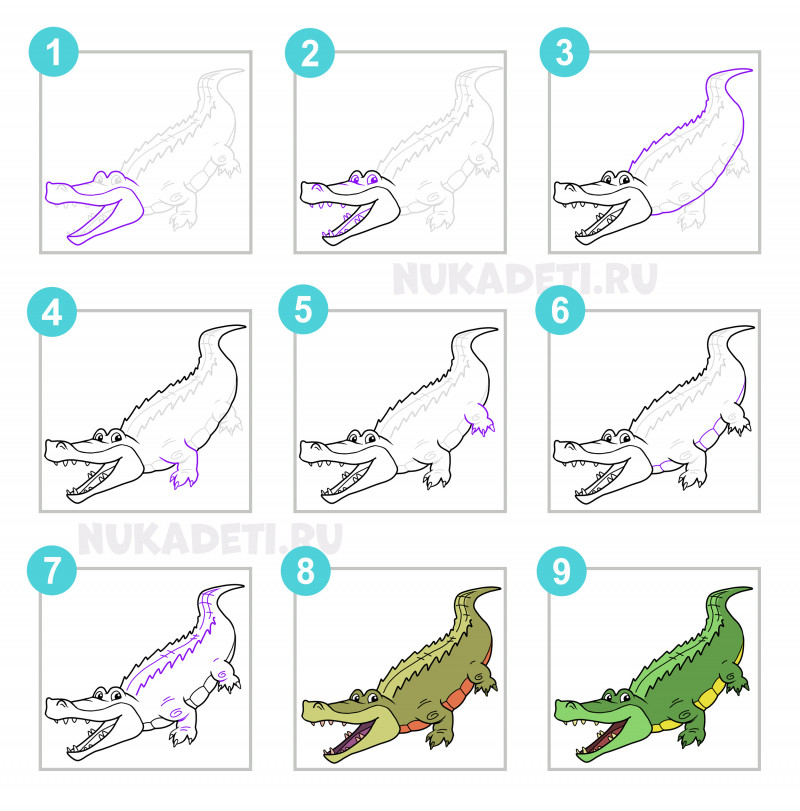 1
2
3
NUKADETI.RU
4
5
6
NUKADETI.RU
7
8
9