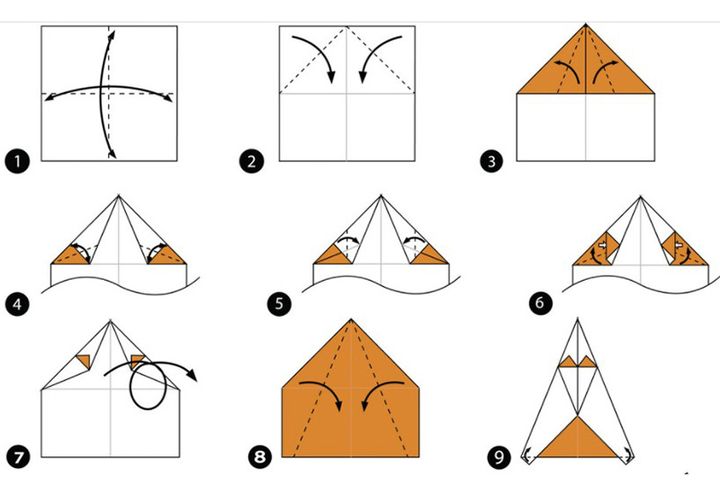 1

2

3

4

5

6

7

8

9