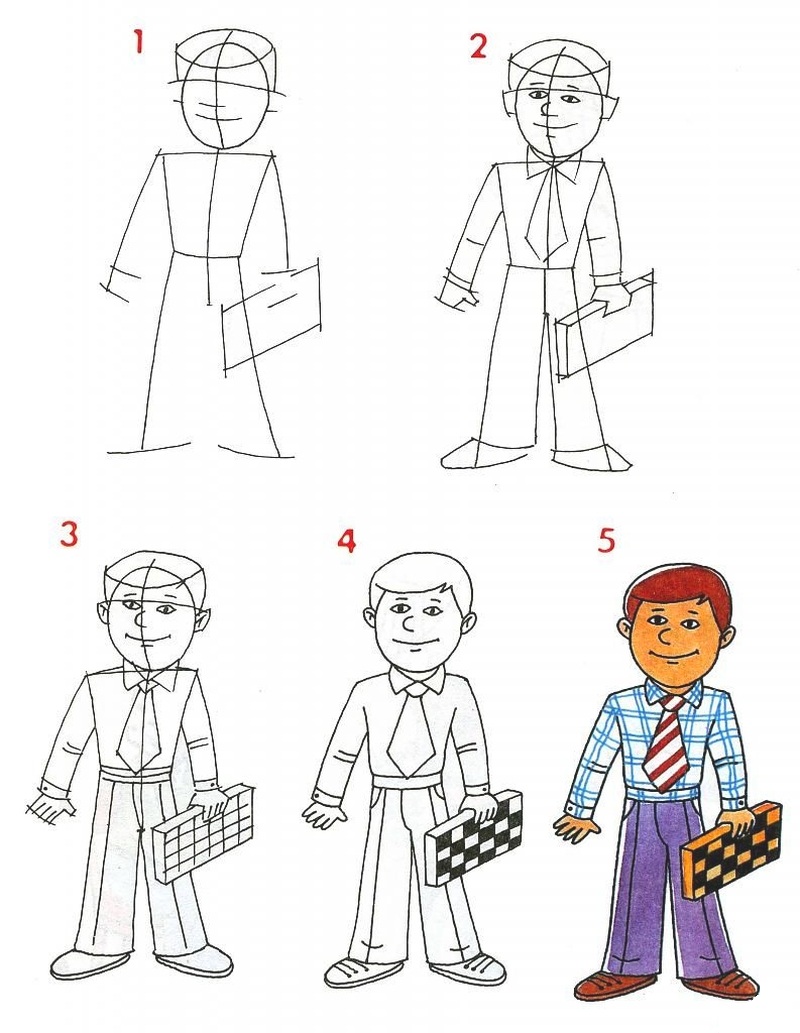 1
2
3
4
5