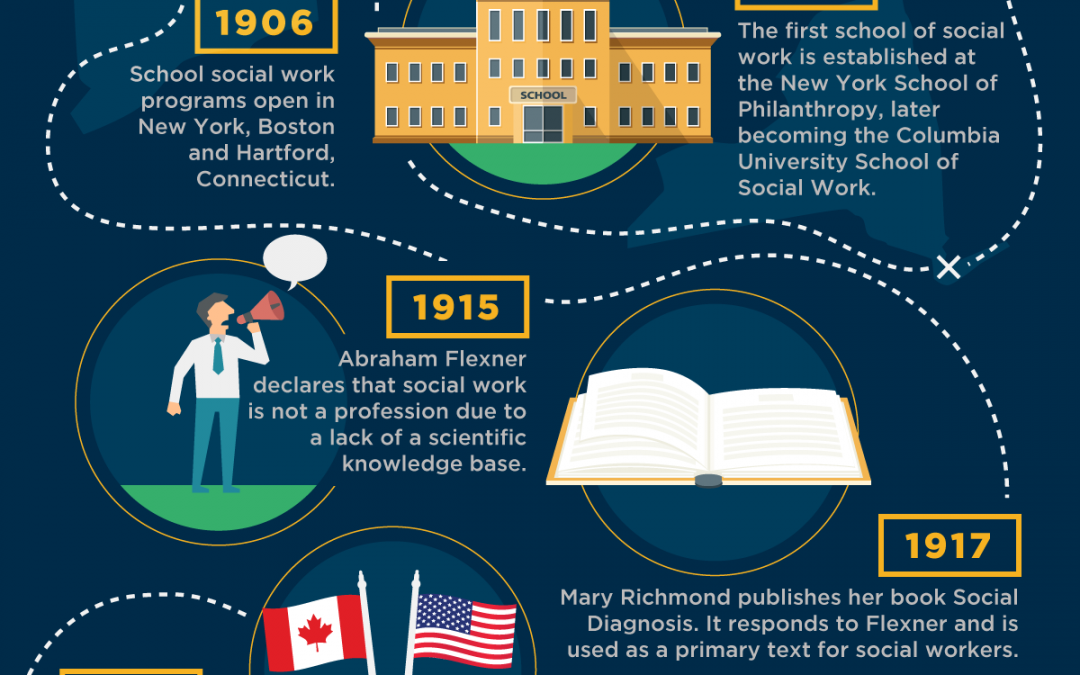 1906

School social work programs open in New York, Boston and Hartford, Connecticut.

SCHOOL

The first school of social work is established at the New York School of Philanthropy, later becoming the Columbia University School of Social Work.

1915

Abraham Flexner declares that social work is not a profession due to a lack of a scientific knowledge base.

1917

Mary Richmond publishes her book Social Diagnosis. It responds to Flexner and is used as a primary text for social workers.