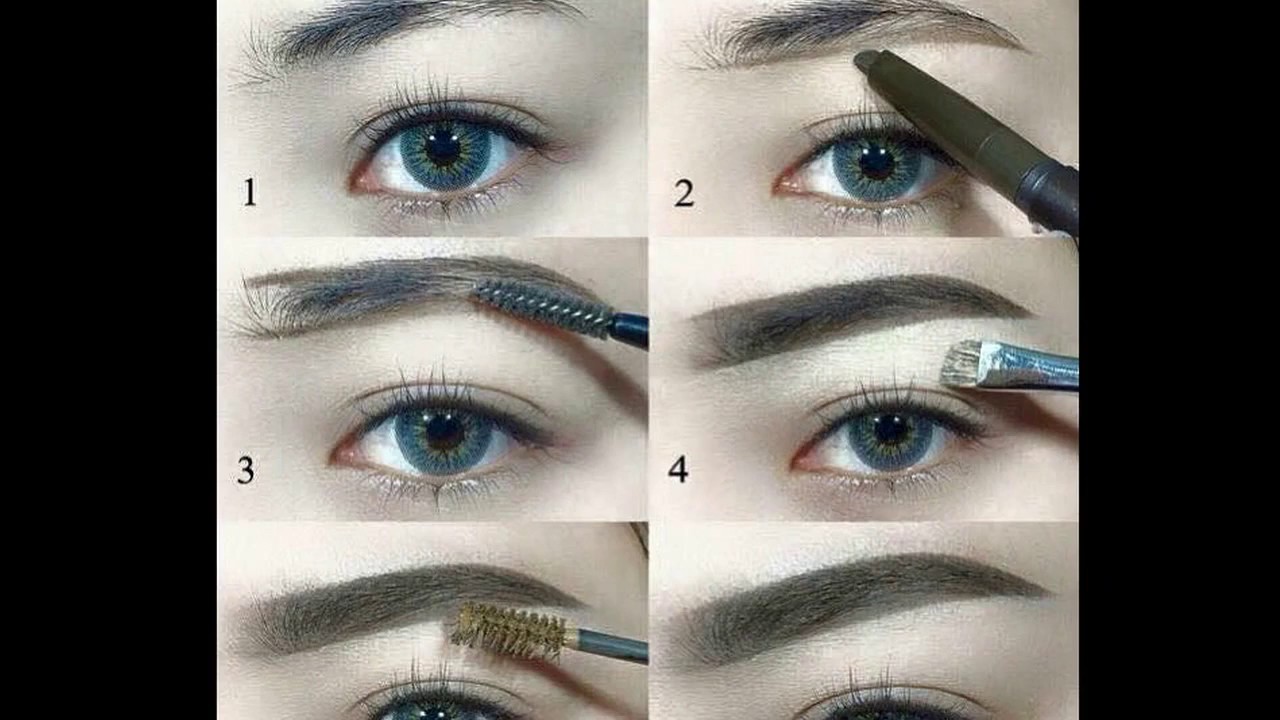 1
2
3
4