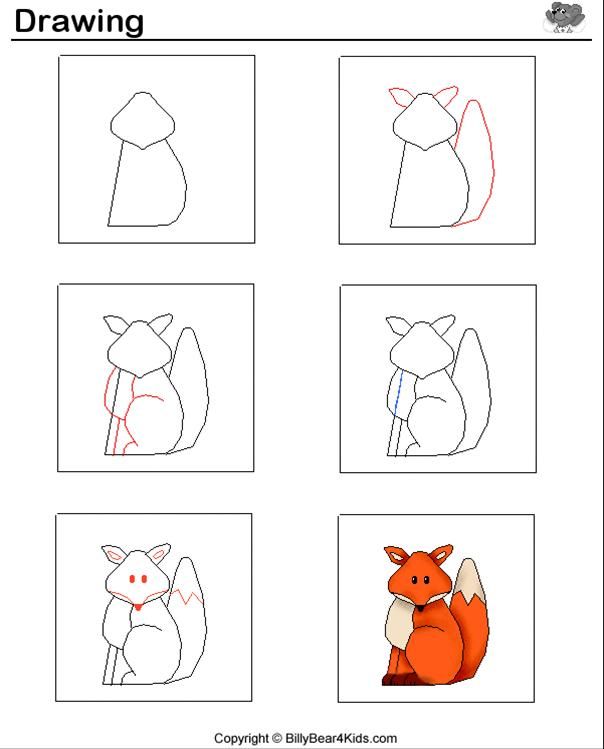 Drawing

Copyright © BillyBear4Kids.com