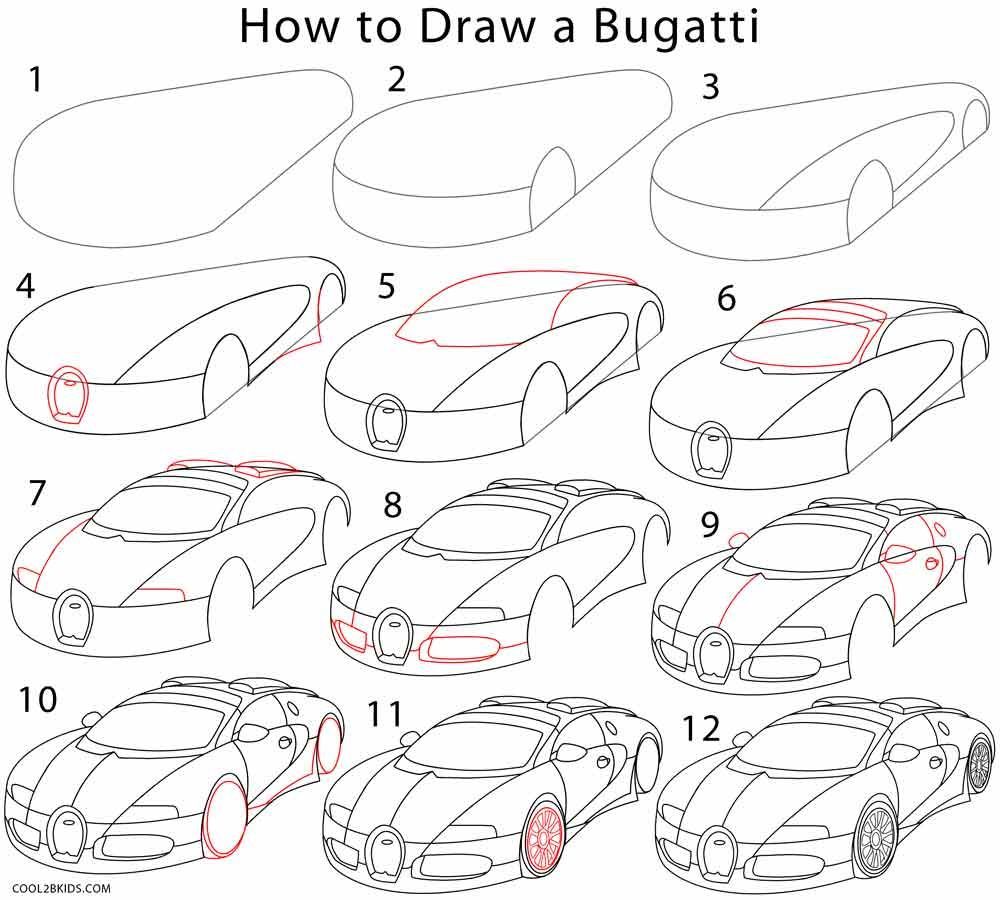 How to Draw a Bugatti

1

2

3

4

5

6

7

8

9

10

11

12

COOL2BKIDS.COM