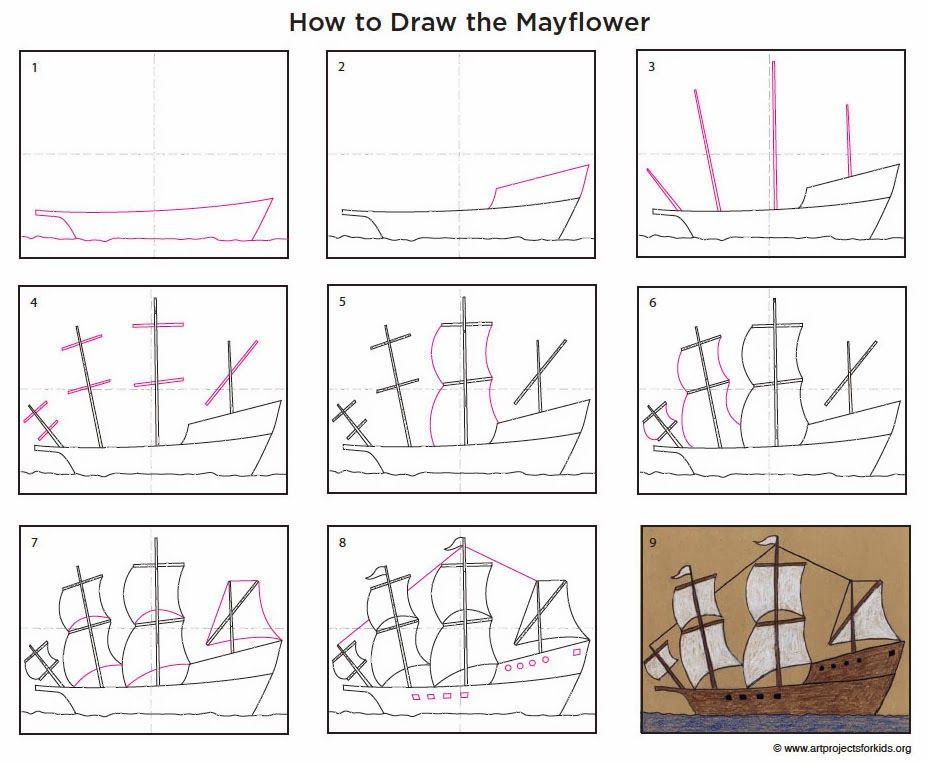 How to Draw the Mayflower

1

2

3

4

5

6

7

8

9

© www.artprojectsforkids.org