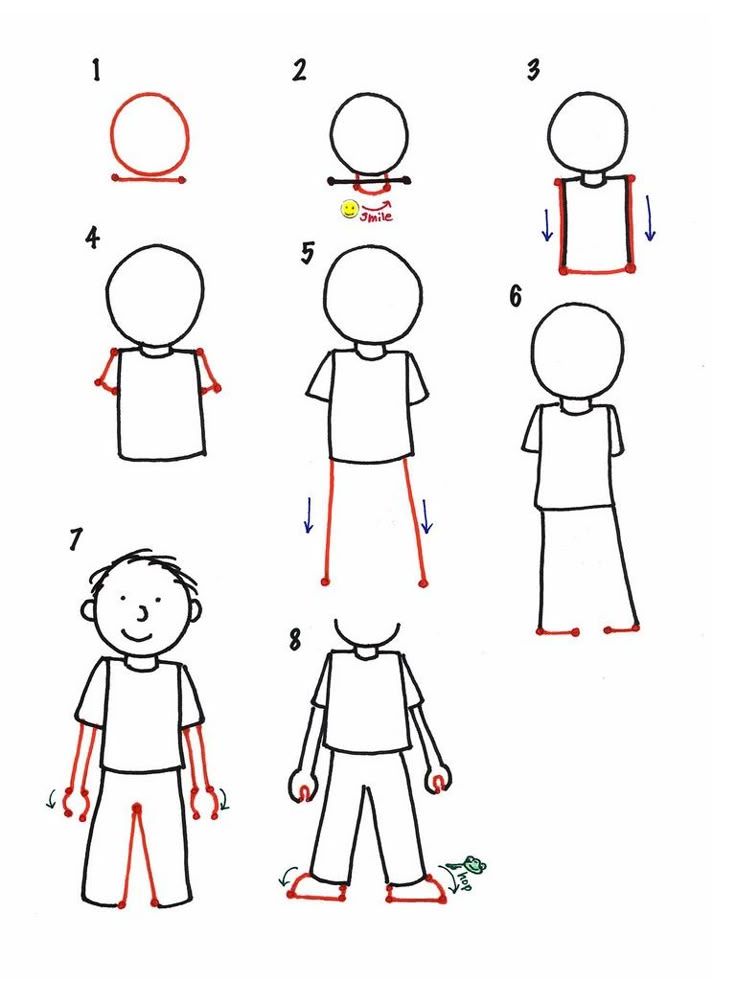 1
2
smile
3
4
5
6
7
8
hop