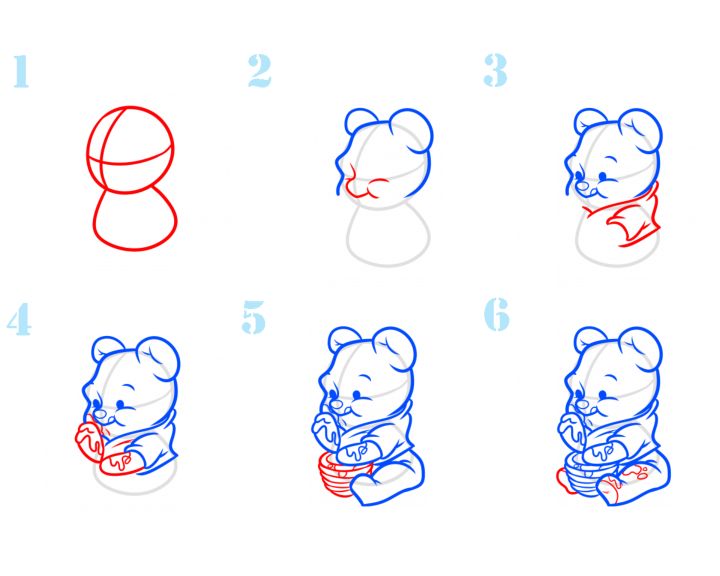 1

2

3

4

5

6