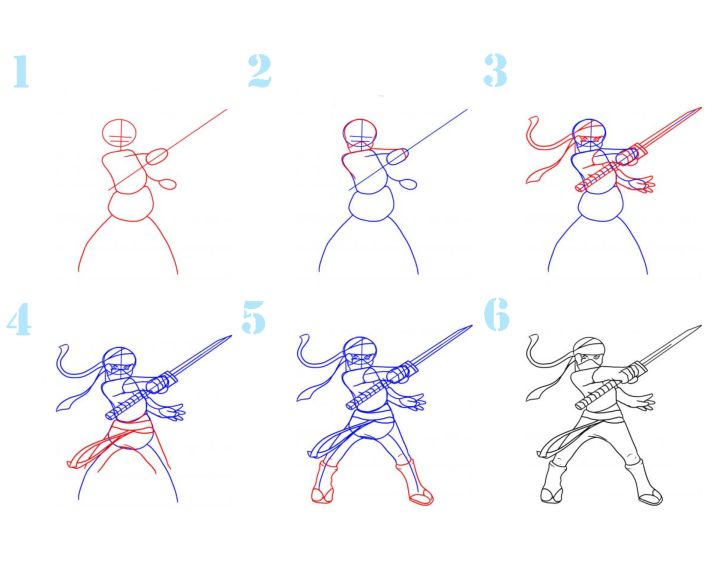 1
2
3
4
5
6