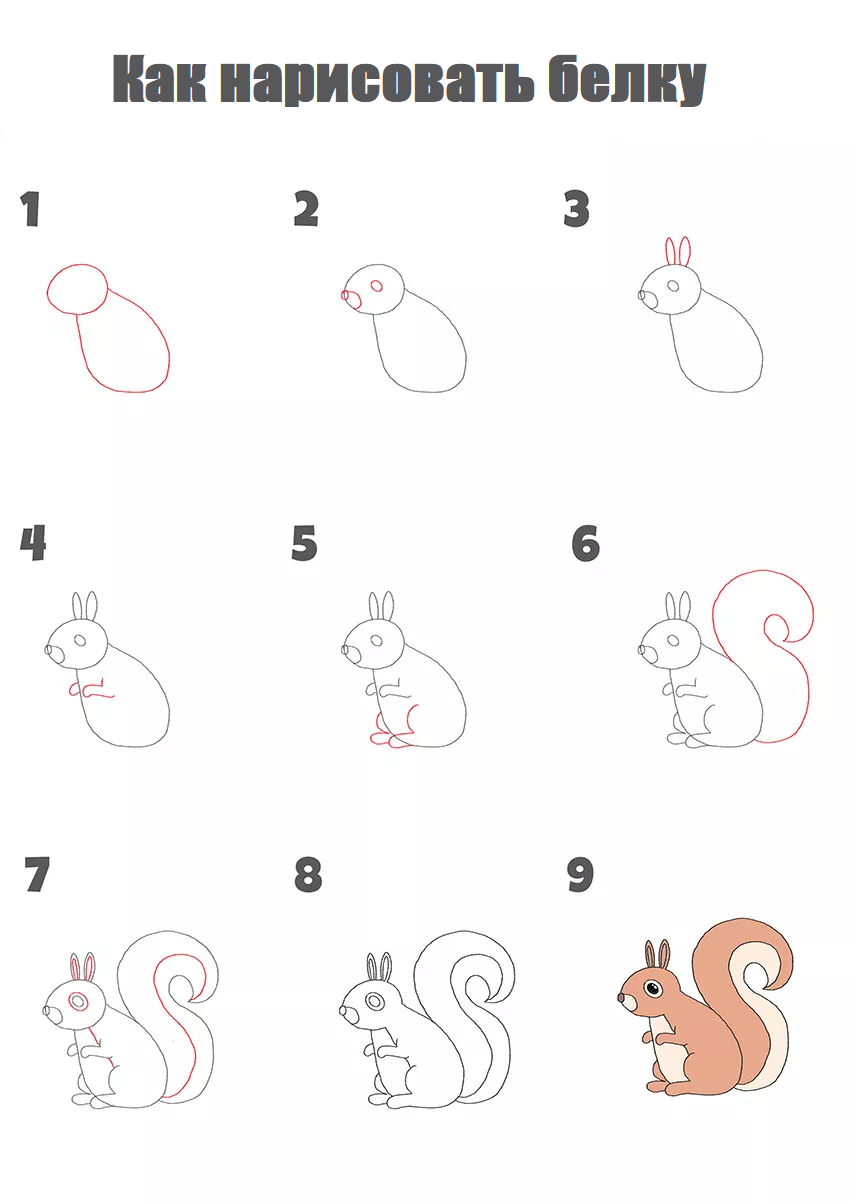 Как нарисовать белку

1

2

3

4

5

6

7

8

9