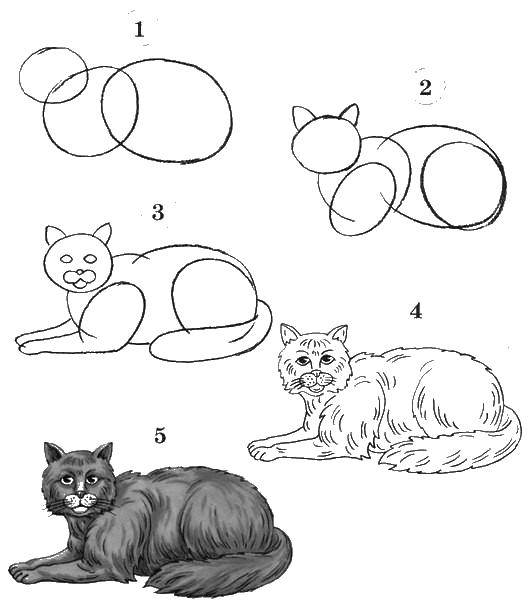 1

2

3

4

5