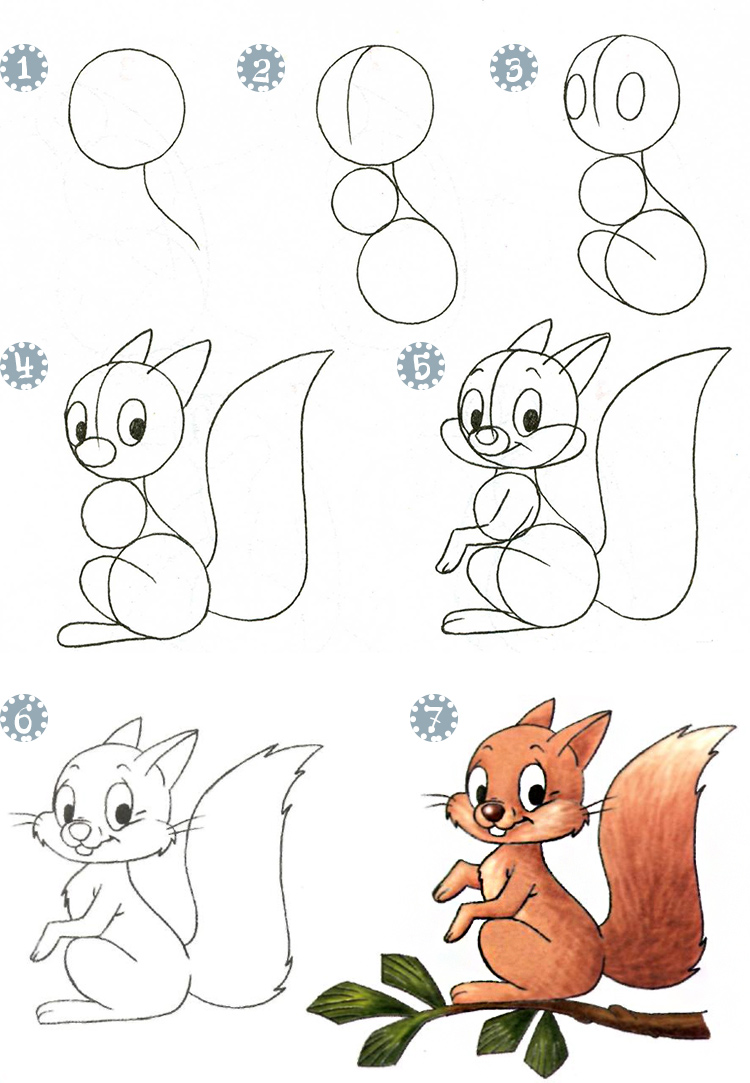 1

2

3

4

5

6

7