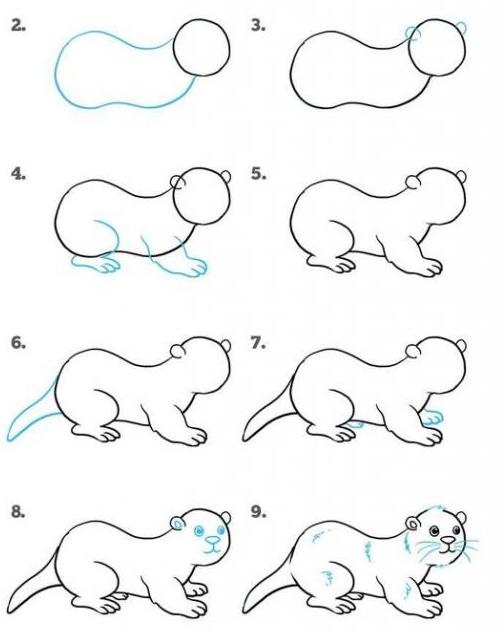 2.
3.
4.
5.
6.
7.
8.
9.