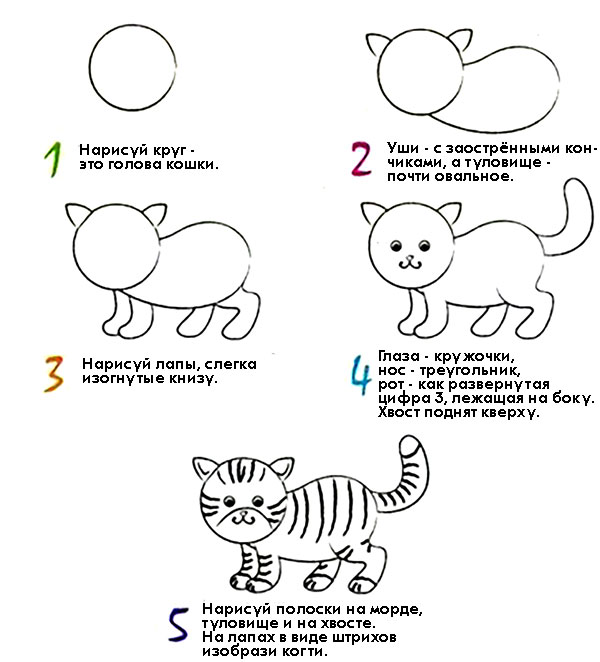 1 Нарисуй круг - это голова кошки.

2 Уши - с заострёнными кончиками, а туловище - почти овальное.

3 Нарисуй лапы, слегка изогнутые книзу.

4 Глаза - кружочки, нос - треугольник, рот - как развернутая цифра 3, лежащая на боку. Хвост поднят кверху.

5 Нарисуй полоски на морде, туловище и на хвосте. На лапах в виде штрихов изобрази когти.