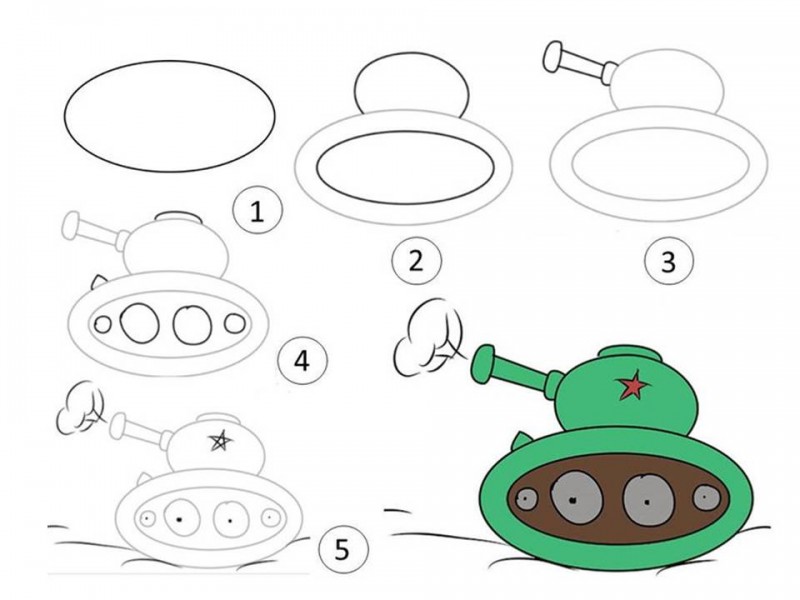 1
2
3
4
5