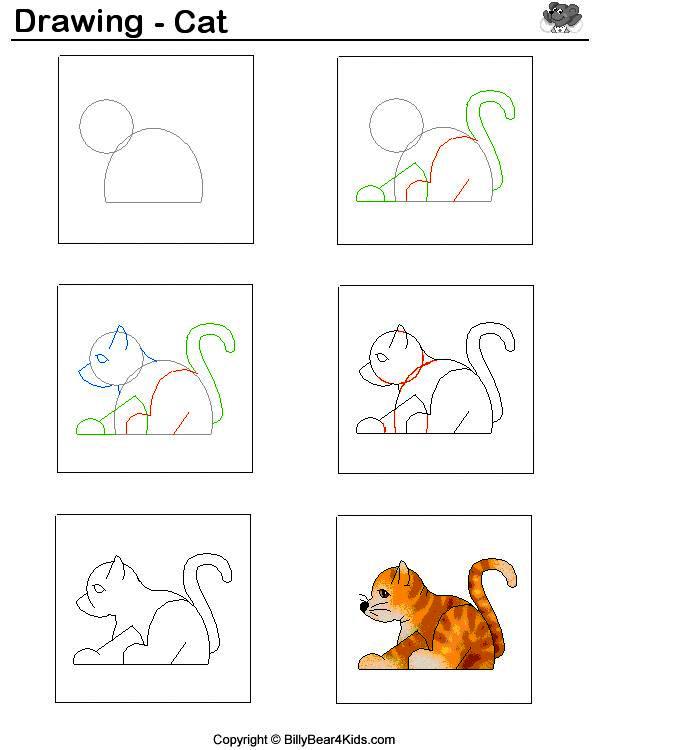 Drawing - Cat

Copyright © BillyBear4Kids.com