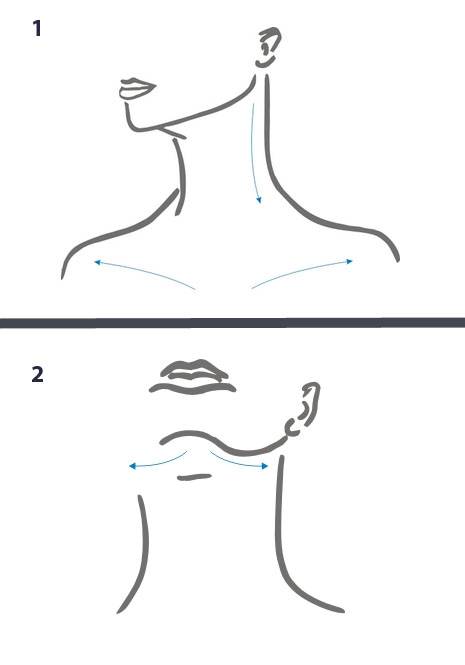 1

2