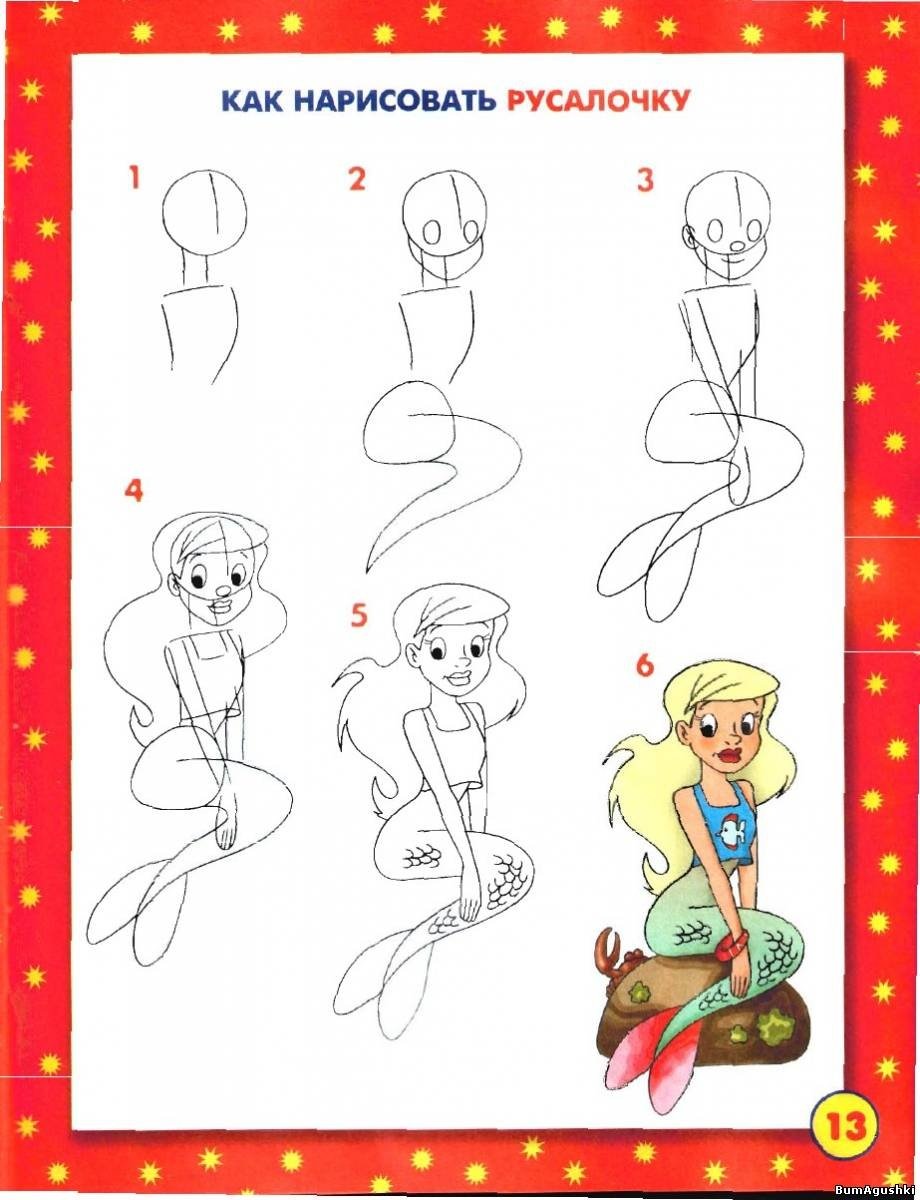 КАК НАРИСОВАТЬ РУСАЛОЧКУ

1

2

3

4

5

6

13

BumAgushki