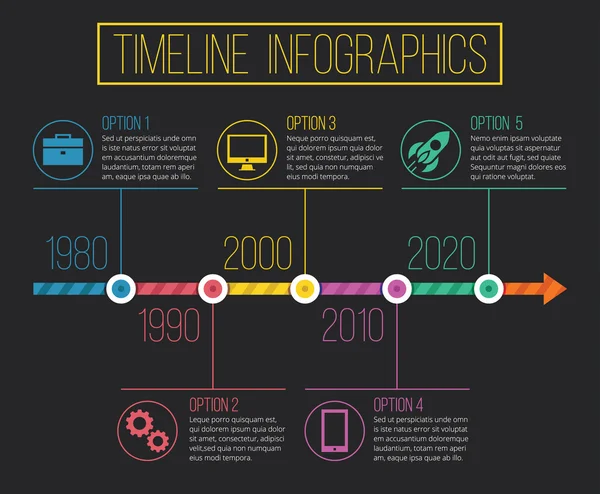 TIMELINE INFOGRAPHICS

OPTION 1
Sed ut perspiciatis unde omn is iste natus error sit voluptat em accusantium doloremque laudantium, totam rem aperi am, eaque ipsa quae ab illo.

OPTION 3
Neque porro quisquam est, qui dolorem ipsum quia dolor sit amet, constetur, adipisci ve lit, sed quia non numquam eius modi tempora.

OPTION 5
Nemo enim ipsam voluptate quia voluptas sit aspernatur aut odit aut fugit, sed quiate Sequuntur magni dolores eos qui ratione voluptat.

1980

2000

2020

1990

2010

OPTION 2
Leque porro quisquam est, qui dolorem ipsum quia dolor sit amet, consectetur, adipisci velit,sed quia non numquam eius modi tempora.

OPTION 4
Sed ut perspiciatis unde omn is iste natus error sit voluptat em accusantium doloremque laudantium, totam rem aperi am, eaque ipsa quae ab illo.