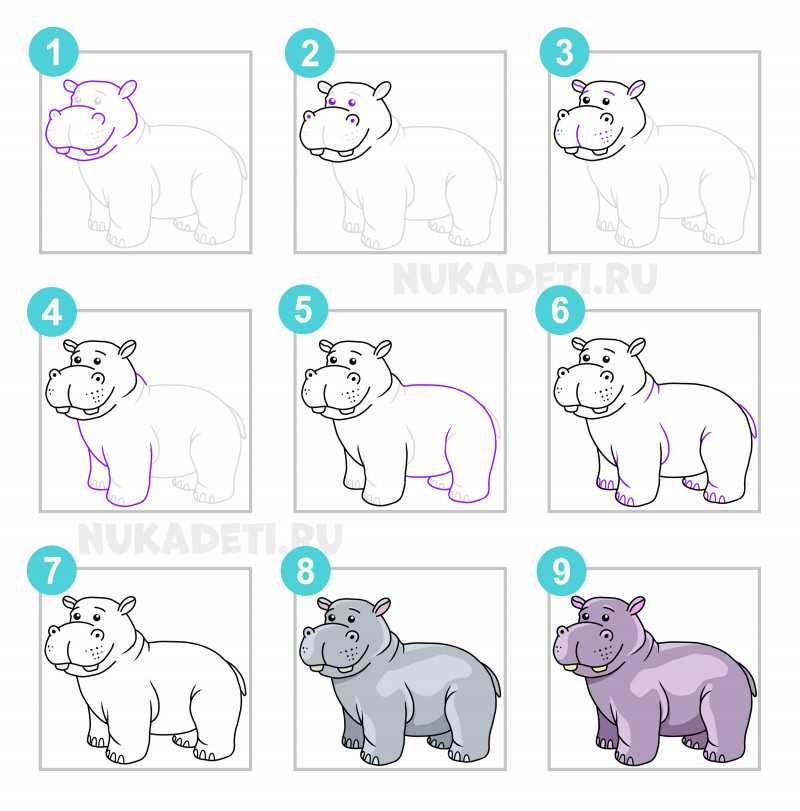 1

2

3

NUKADETI.RU

4

5

6

NUKADETI.RU

7

8

9