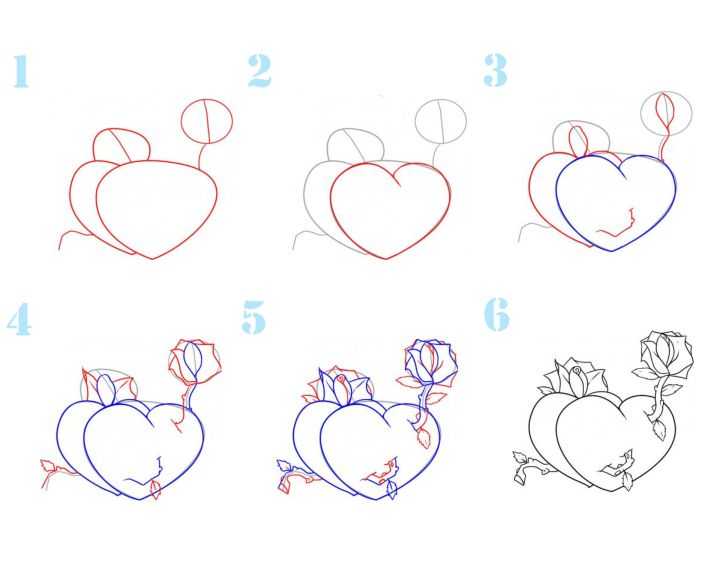 1

2

3

4

5

6