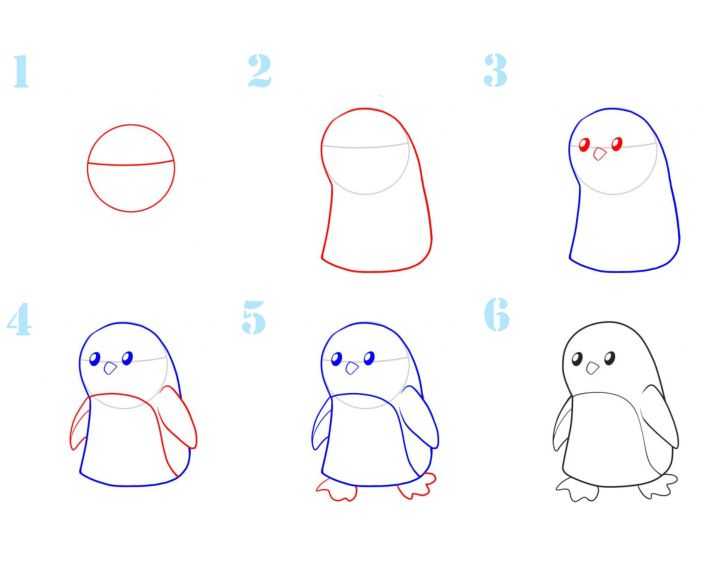 1

2

3

4

5

6