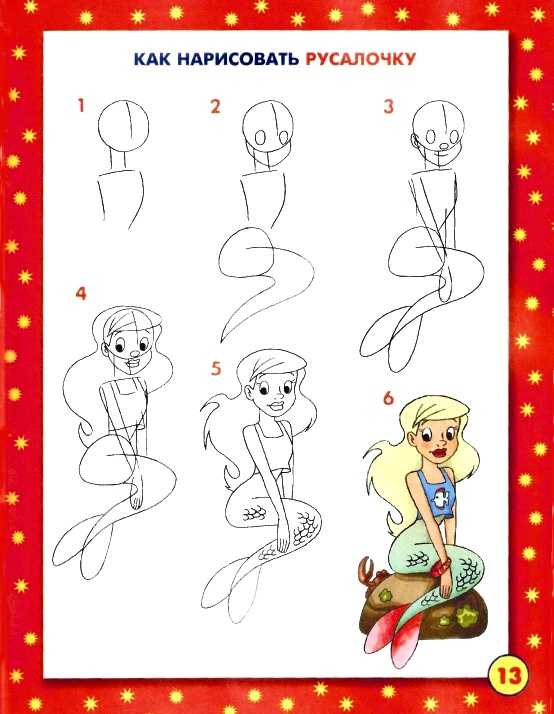 КАК НАРИСОВАТЬ РУСАЛОЧКУ

1

2

3

4

5

6

13