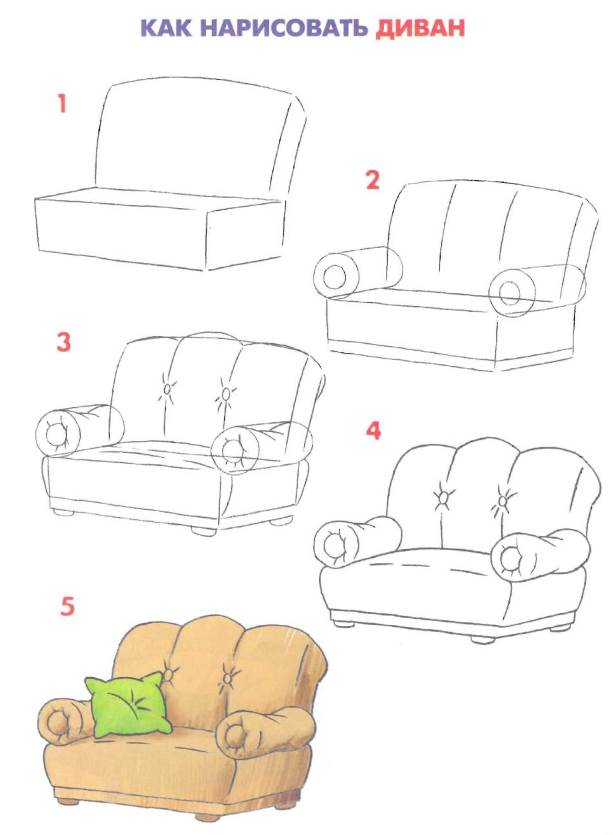 КАК НАРИСОВАТЬ ДИВАН

1

2

3

4

5